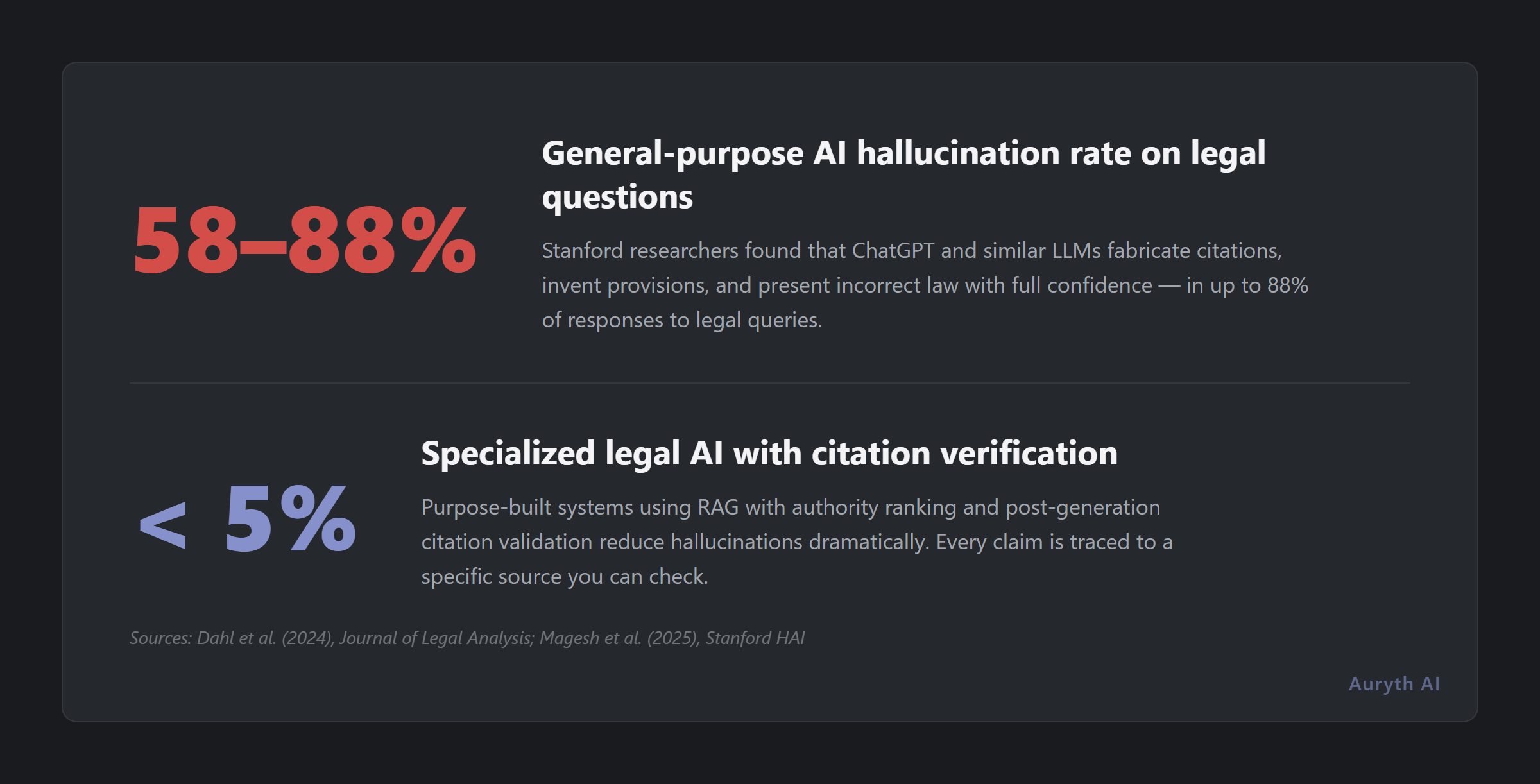 58–88%

General-purpose AI hallucination rate on legal questions

Stanford researchers found that ChatGPT and similar LLMs fabricate citations, invent provisions, and present incorrect law with full confidence — in up to 88% of responses to legal queries.

< 5%

Specialized legal AI with citation verification

Purpose-built systems using RAG with authority ranking and post-generation citation validation reduce hallucinations dramatically. Every claim is traced to a specific source you can check.

Sources: Dahl et al. (2024), Journal of Legal Analysis; Magesh et al. (2025), Stanford HAI

Auryth AI